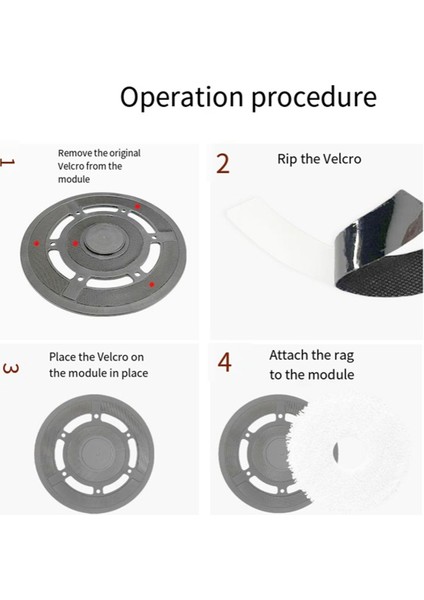 Operation procedure

1

Remove the original Velcro from the module

2

Rip the Velcro

3

Place the Velcro on the module in place

4

Attach the rag to the module