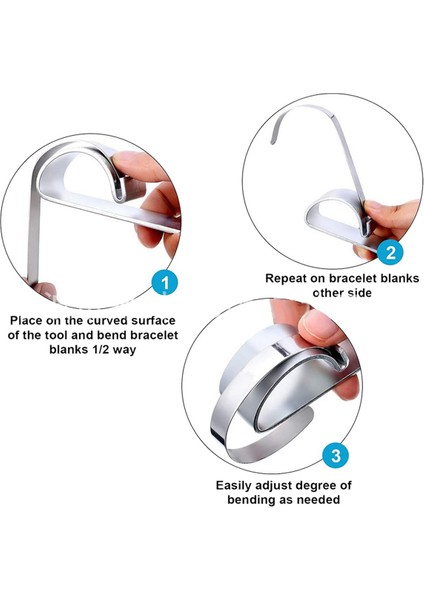 1

Place on the curved surface of the tool and bend bracelet blanks 1/2 way

2

Repeat on bracelet blanks other side

3

Easily adjust degree of bending as needed