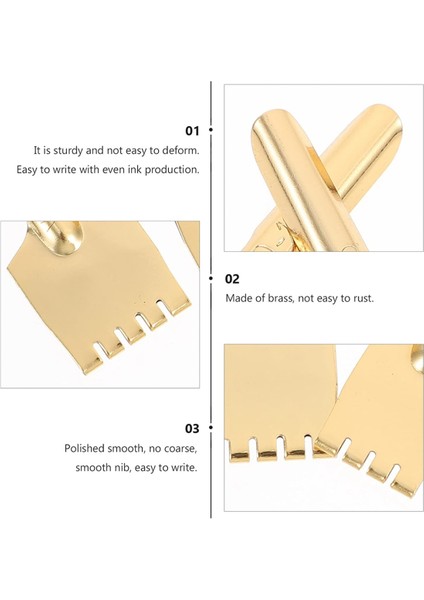 01

It is sturdy and not easy to deform. Easy to write with even ink production.

02

Made of brass, not easy to rust.

03

Polished smooth, no coarse, smooth nib, easy to write.