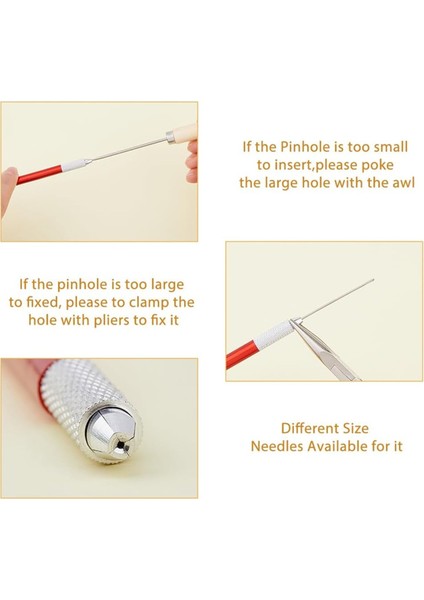 If the Pinhole is too small to insert,please poke the large hole with the awl

If the pinhole is too large to fixed, please to clamp the hole with pliers to fix it

Different Size Needles Available for it