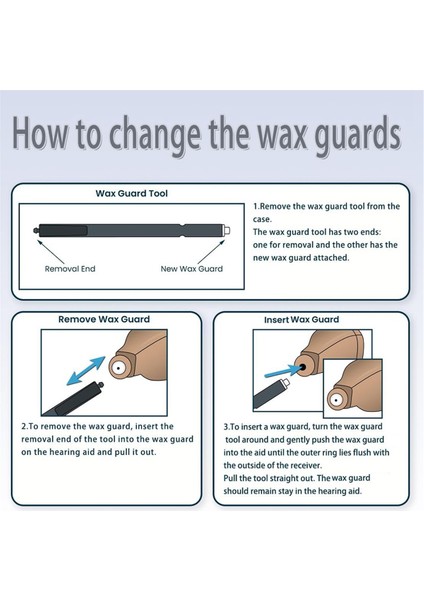 How to change the wax guards

Wax Guard Tool

Removal End

New Wax Guard

1.Remove the wax guard tool from the case.
The wax guard tool has two ends: one for removal and the other has the new wax guard attached.

Remove Wax Guard

2.To remove the wax guard, insert the removal end of the tool into the wax guard on the hearing aid and pull it out.

Insert Wax Guard

3.To insert a wax guard, turn the wax guard tool around and gently push the wax guard into the aid until the outer ring lies flush with the outside of the receiver.
Pull the tool straight out. The wax guard should remain stay in the hearing aid.