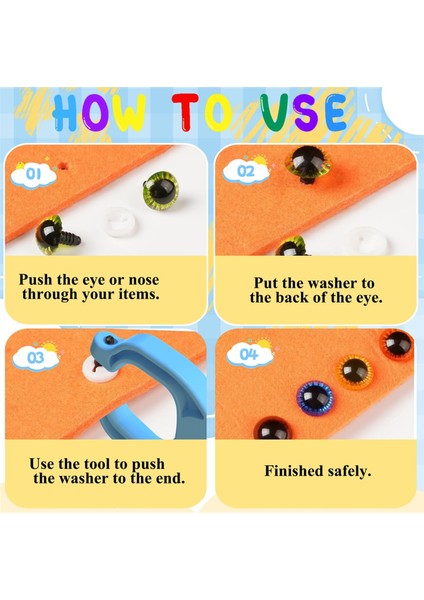 HOW TO USE

01

Push the eye or nose through your items.

02

Put the washer to the back of the eye.

03

Use the tool to push the washer to the end.

04

Finished safely.