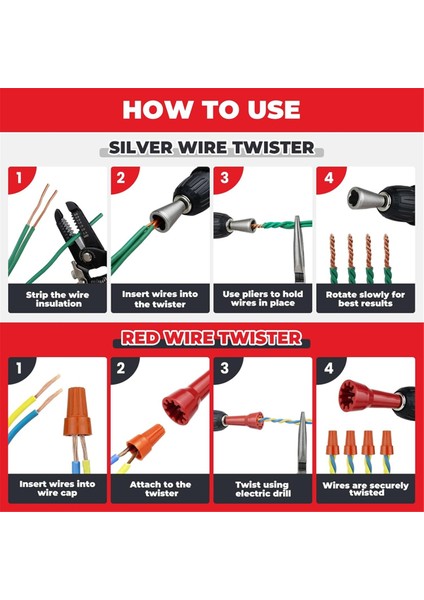 HOW TO USE

SILVER WIRE TWISTER

1
Strip the wire insulation

2
Insert wires into the twister

3
Use pliers to hold wires in place

4
Rotate slowly for best results

RED WIRE TWISTER

1
Insert wires into wire cap

2
Attach to the twister

3
Twist using electric drill

4
Wires are securely twisted