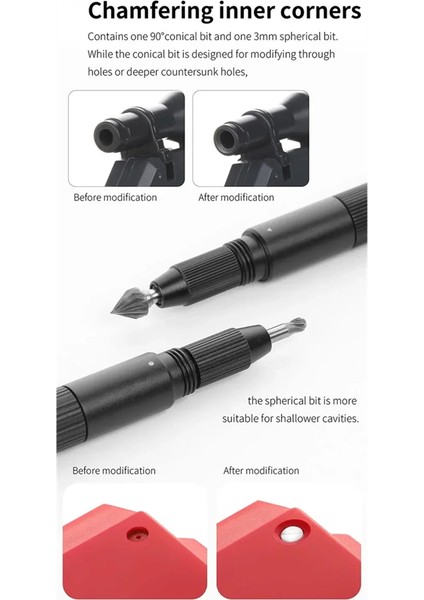 Chamfering inner corners

Contains one 90°conical bit and one 3mm spherical bit. While the conical bit is designed for modifying through holes or deeper countersunk holes,

Before modification

After modification

the spherical bit is more suitable for shallower cavities.

Before modification

After modification