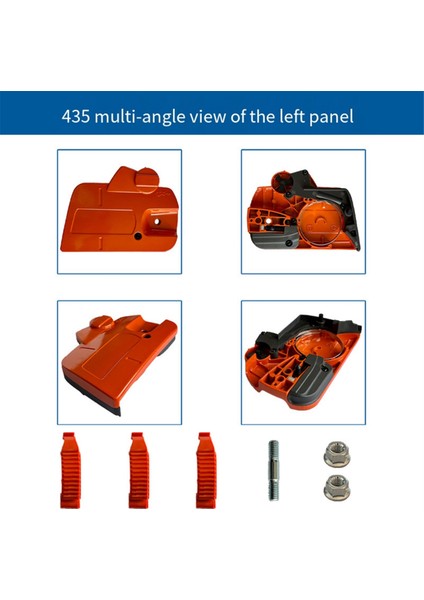 435 multi-angle view of the left panel