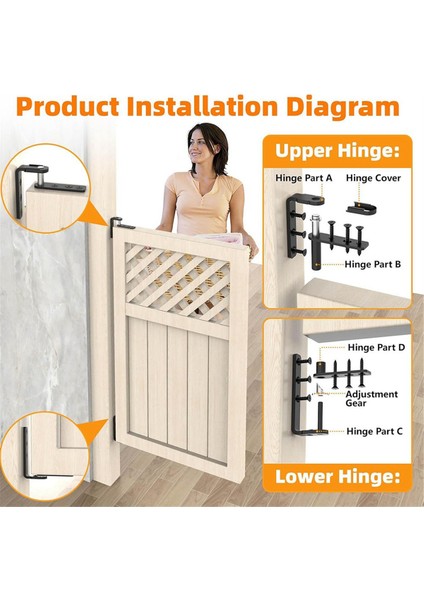 Product Installation Diagram

Upper Hinge:

Hinge Part A

Hinge Cover

Hinge Part B

Hinge Part D

Adjustment Gear

Hinge Part C

Lower Hinge: