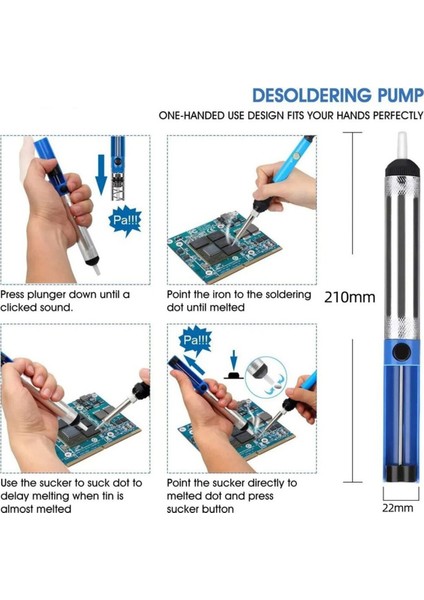 DESOLDERING PUMP
ONE-HANDED USE DESIGN FITS YOUR HANDS PERFECTLY

Pa!!!

Press plunger down until a clicked sound.

Point the iron to the soldering dot until melted

210mm

Pa!!!

Use the sucker to suck dot to delay melting when tin is almost melted

Point the sucker directly to melted dot and press sucker button

22mm