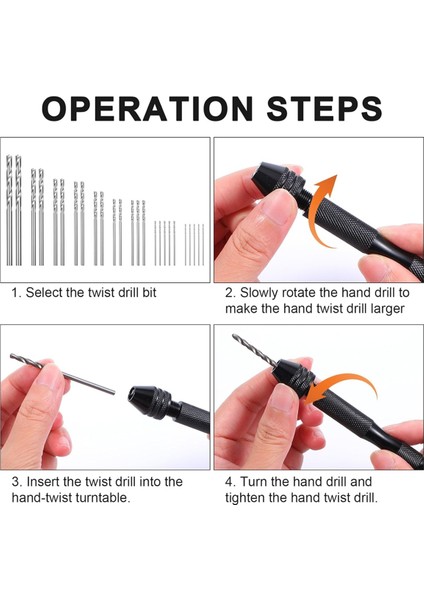 OPERATION STEPS

1. Select the twist drill bit

2. Slowly rotate the hand drill to make the hand twist drill larger

3. Insert the twist drill into the hand-twist turntable.

4. Turn the hand drill and tighten the hand twist drill.