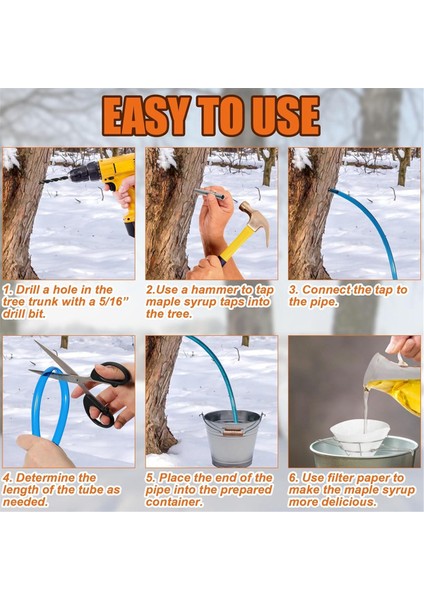 EASY TO USE

1. Drill a hole in the tree trunk with a 5/16" drill bit.

2.Use a hammer to tap maple syrup taps into the tree.

3. Connect the tap to the pipe.

4. Determine the length of the tube as needed.

5. Place the end of the pipe into the prepared container.

6. Use filter paper to make the maple syrup more delicious.