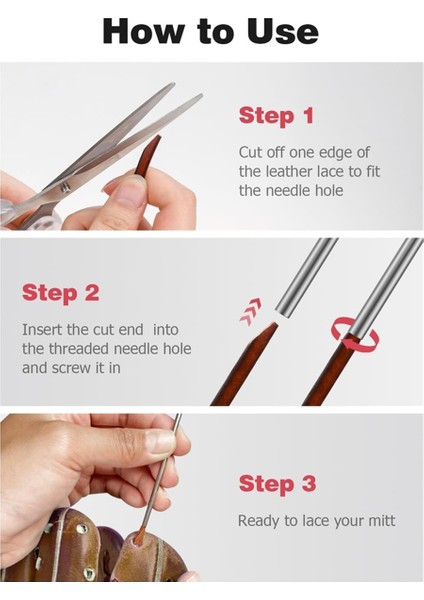 How to Use

Step 1

Cut off one edge of the leather lace to fit the needle hole

Step 2

Insert the cut end into the threaded needle hole and screw it in

Step 3

Ready to lace your mitt