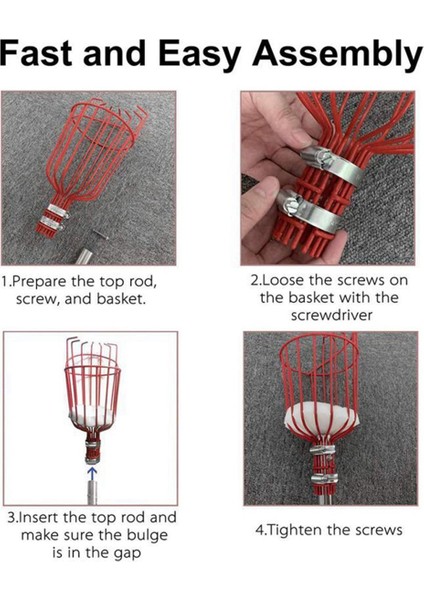 Fast and Easy Assembly

1.Prepare the top rod, screw, and basket.

2.Loose the screws on the basket with the screwdriver

3.Insert the top rod and make sure the bulge is in the gap

4.Tighten the screws