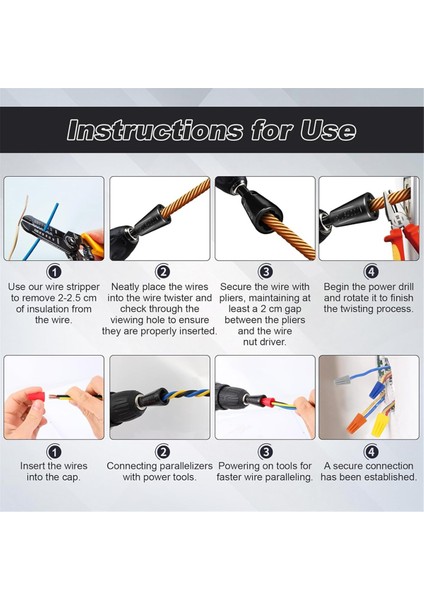 Instructions for Use

1
Use our wire stripper to remove 2-2.5 cm of insulation from the wire.

2
Neatly place the wires into the wire twister and check through the viewing hole to ensure they are properly inserted.

3
Secure the wire with pliers, maintaining at least a 2 cm gap between the pliers and the wire nut driver.

4
Begin the power drill and rotate it to finish the twisting process.

1
Insert the wires into the cap.

2
Connecting parallelizers with power tools.

3
Powering on tools for faster wire paralleling.

4
A secure connection has been established.