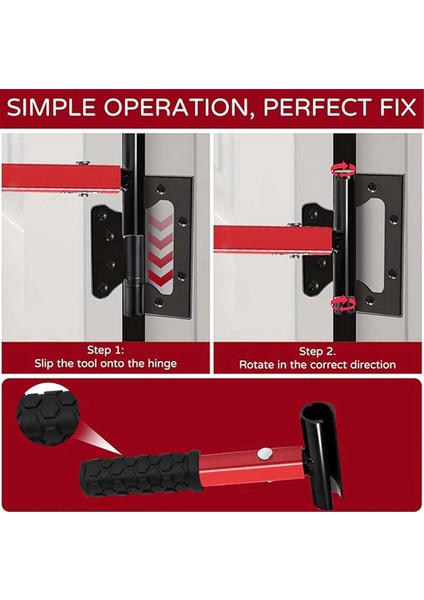 SIMPLE OPERATION, PERFECT FIX

Step 1:
Slip the tool onto the hinge

Step 2.
Rotate in the correct direction