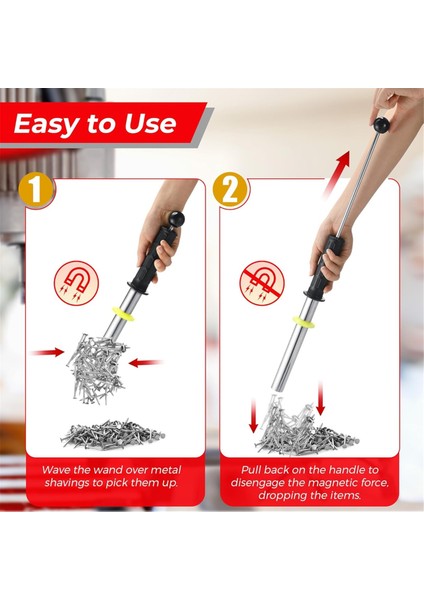 Easy to Use

1

Wave the wand over metal shavings to pick them up.

2

Pull back on the handle to disengage the magnetic force, dropping the items.