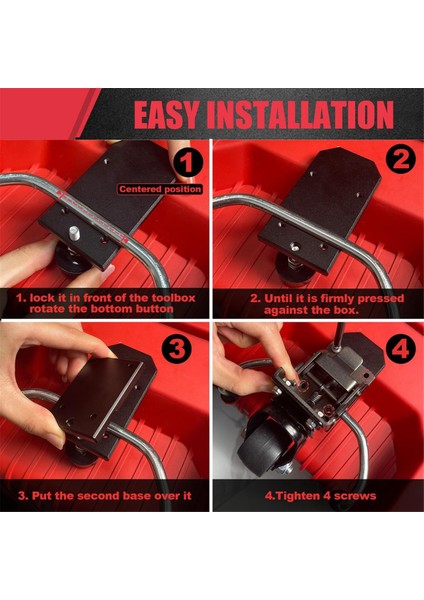 EASY INSTALLATION

1

Centered position

1. lock it in front of the toolbox rotate the bottom button

2

2. Until it is firmly pressed against the box.

3

3. Put the second base over it

4

4.Tighten 4 screws