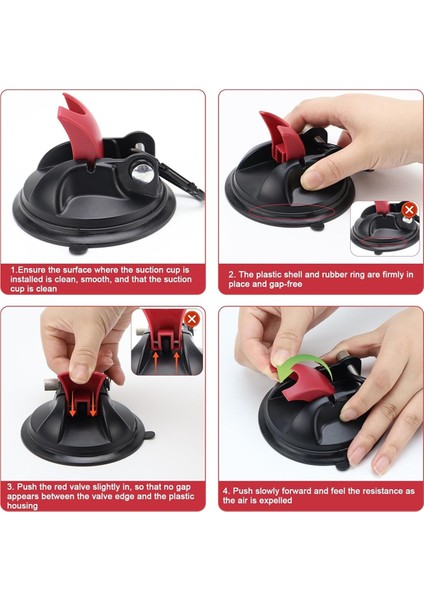 1.Ensure the surface where the suction cup is installed is clean, smooth, and that the suction cup is clean

2. The plastic shell and rubber ring are firmly in place and gap-free

3. Push the red valve slightly in, so that no gap appears between the valve edge and the plastic housing

4. Push slowly forward and feel the resistance as the air is expelled