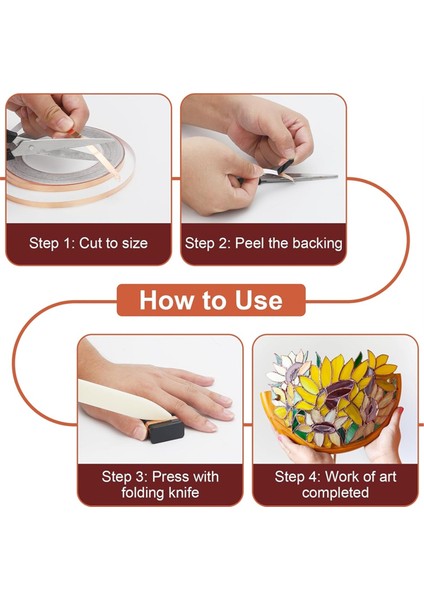 Step 1: Cut to size

Step 2: Peel the backing

How to Use

Step 3: Press with folding knife

Step 4: Work of art completed