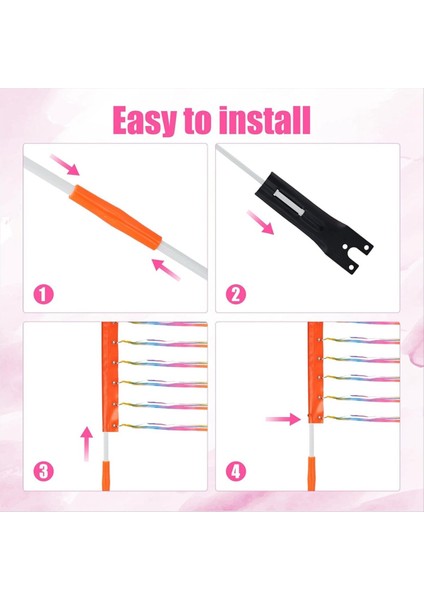 Easy to install

1

2

3

4