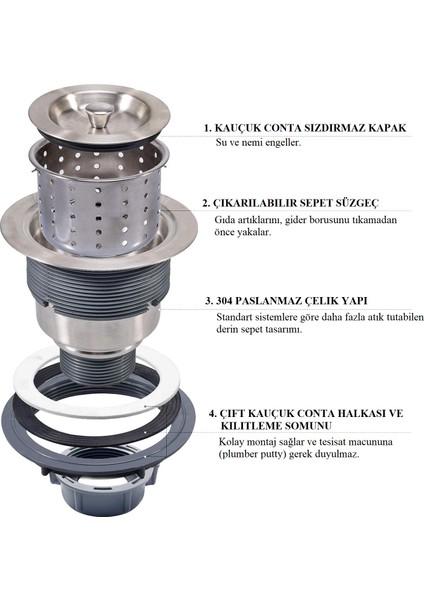 1. KAUÇUK CONTA SIZDIRMAZ KAPAK
Su ve nemi engeller.

2. ÇIKARILABILIR SEPET SÜZGEÇ
Gıda artıklarını, gider borusunu tıkamadan önce yakalar.

3. 304 PASLANMAZ ÇELIK YAPI
Standart sistemlere göre daha fazla atık tutabilen derin sepet tasarımı.

4. ÇIFT KAUÇUK CONTA HALKASI VE KILITLEME SOMUNU
Kolay montaj sağlar ve tesisat macununa (plumber putty) gerek duyulmaz.