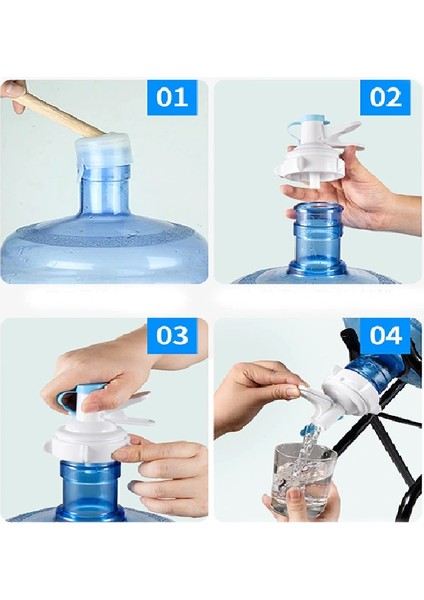 01

02

03

04