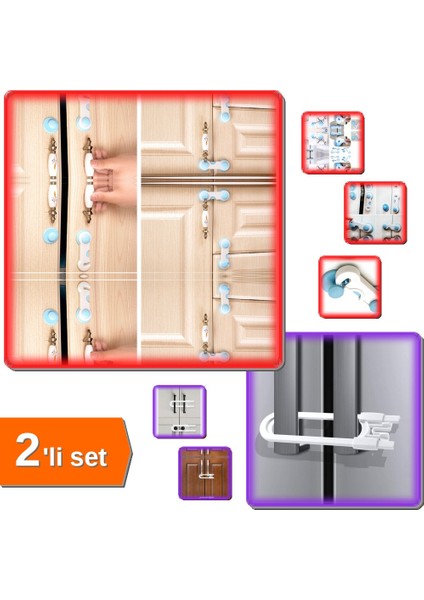 2'li set