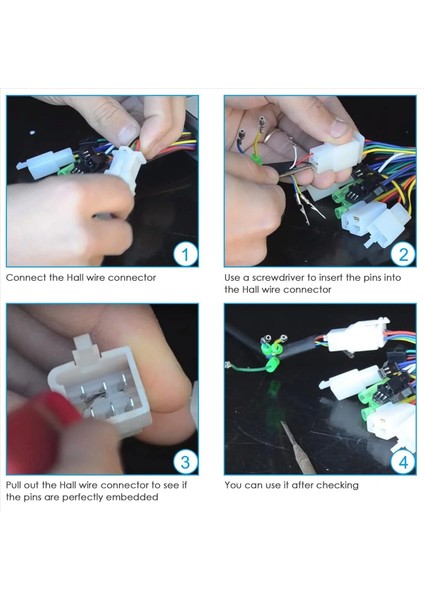 1

Connect the Hall wire connector

2

Use a screwdriver to insert the pins into the Hall wire connector

3

Pull out the Hall wire connector to see if the pins are perfectly embedded

4

You can use it after checking