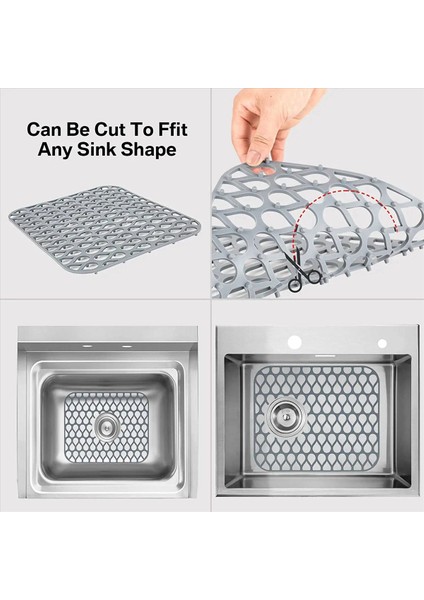 Can Be Cut To Ffit Any Sink Shape