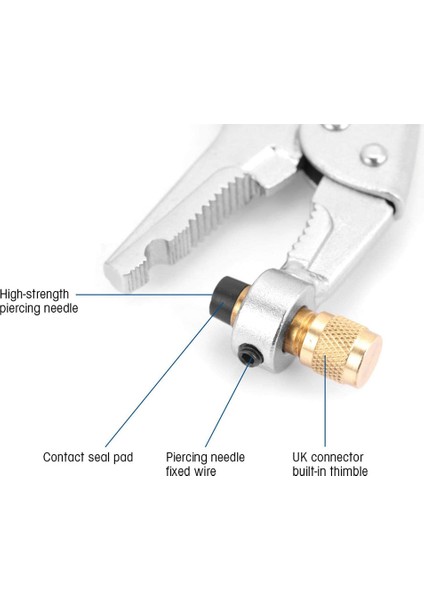 High-strength piercing needle

Contact seal pad

Piercing needle fixed wire

UK connector built-in thimble