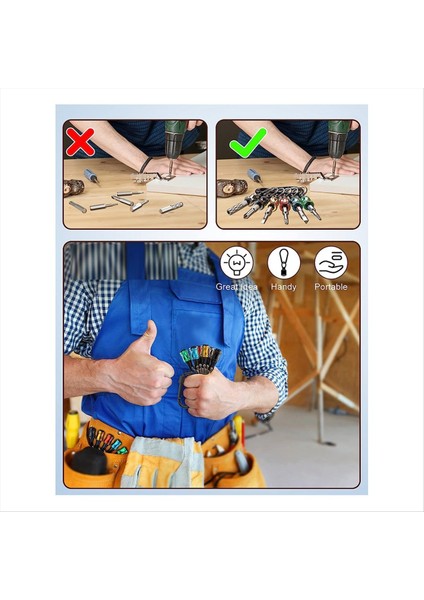 Great Idea
Handy
Portable