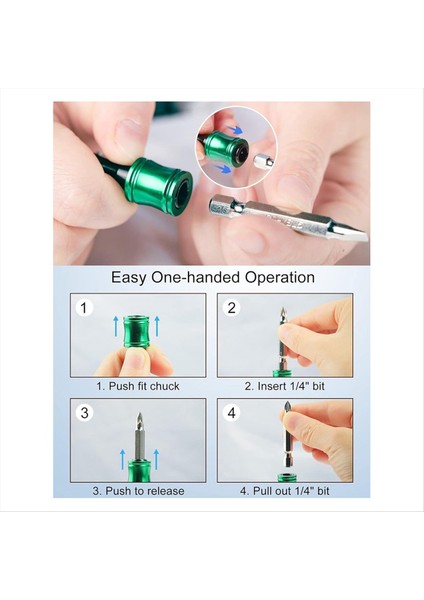 Easy One-handed Operation

1

1. Push fit chuck

2

2. Insert 1/4" bit

3

3. Push to release

4

4. Pull out 1/4" bit