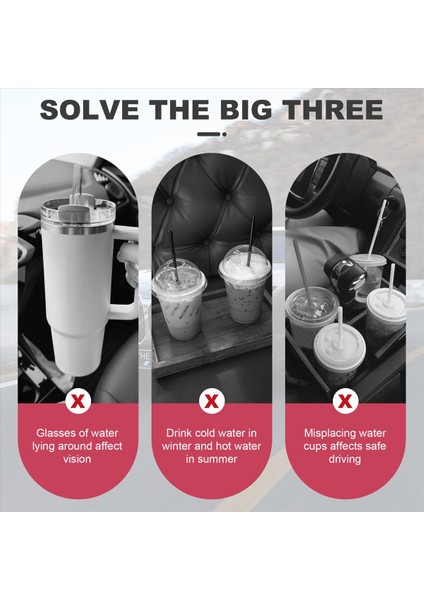 SOLVE THE BIG THREE

X

Glasses of water lying around affect vision

X

Drink cold water in winter and hot water in summer

X

Misplacing water cups affects safe driving