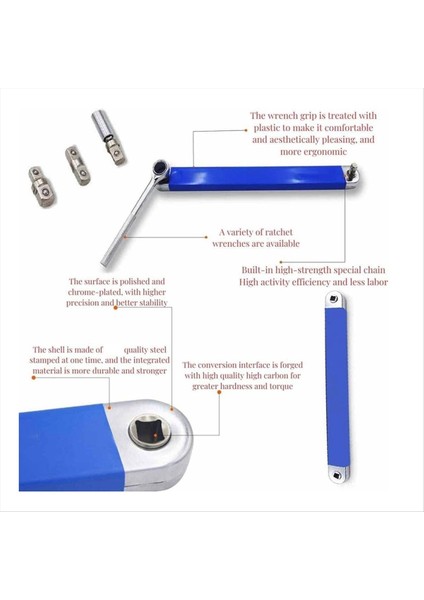 The wrench grip is treated with plastic to make it comfortable and aesthetically pleasing, and more ergonomic

A variety of ratchet wrenches are available

Built-in high-strength special chain High activity efficiency and less labor

The surface is polished and chrome-plated, with higher precision and better stability

The shell is made of quality steel stamped at one time, and the integrated material is more durable and stronger

The conversion interface is forged with high quality high carbon for greater hardness and torque