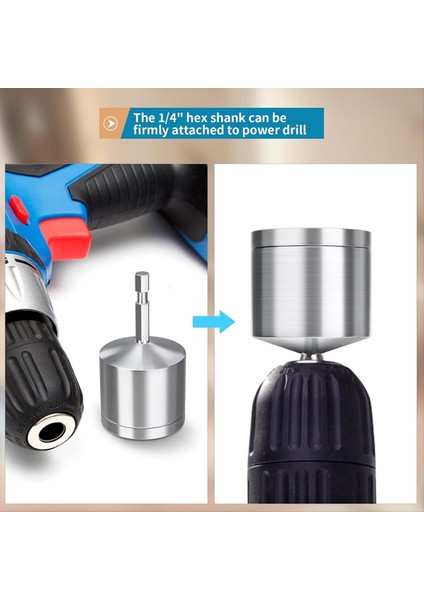 The 1/4" hex shank can be firmly attached to power drill