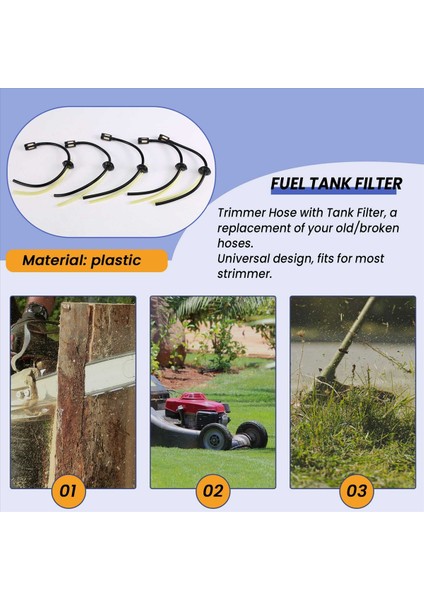 FUEL TANK FILTER

Trimmer Hose with Tank Filter, a replacement of your old/broken hoses.
Universal design, fits for most strimmer.

Material: plastic

01

02

03