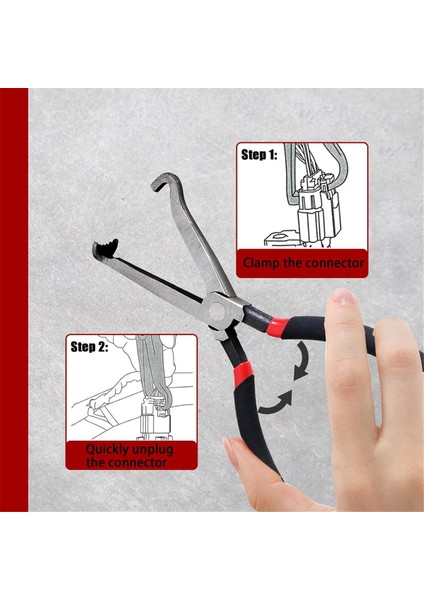 Step 1:

Clamp the connector

Step 2:

Quickly unplug the connector