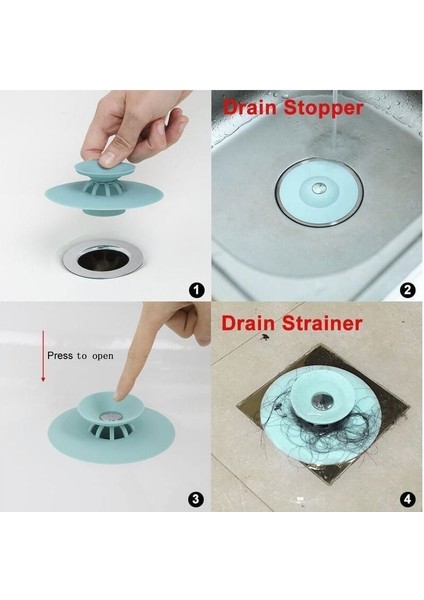 1

Drain Stopper

2

Press to open

3

Drain Strainer

4