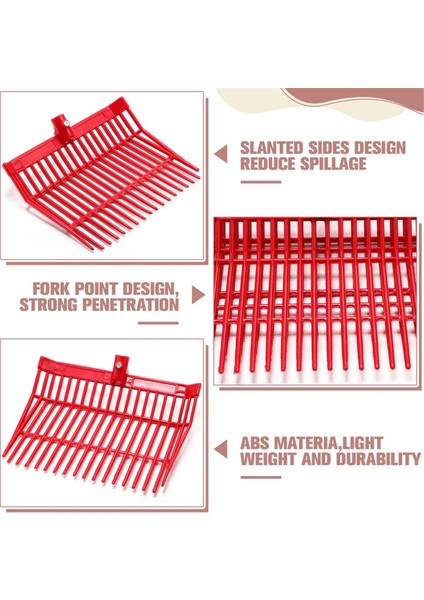 SLANTED SIDES DESIGN REDUCE SPILLAGE

FORK POINT DESIGN, STRONG PENETRATION

ABS MATERIA,LIGHT WEIGHT AND DURABILITY