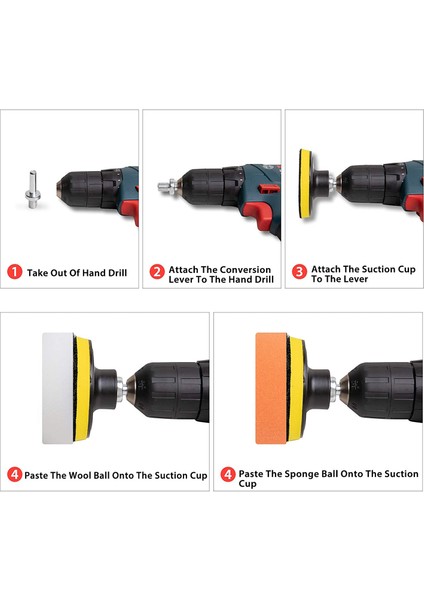 1 Take Out Of Hand Drill

2 Attach The Conversion Lever To The Hand Drill

3 Attach The Suction Cup To The Lever

4 Paste The Wool Ball Onto The Suction Cup

4 Paste The Sponge Ball Onto The Suction Cup