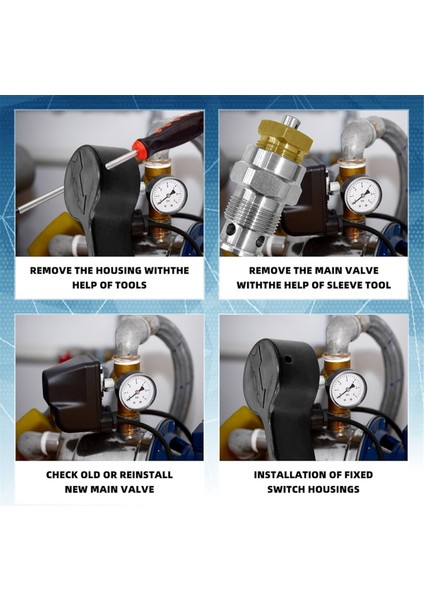 REMOVE THE HOUSING WITHTHE HELP OF TOOLS

REMOVE THE MAIN VALVE WITHTHE HELP OF SLEEVE TOOL

CHECK OLD OR REINSTALL NEW MAIN VALVE

INSTALLATION OF FIXED SWITCH HOUSINGS