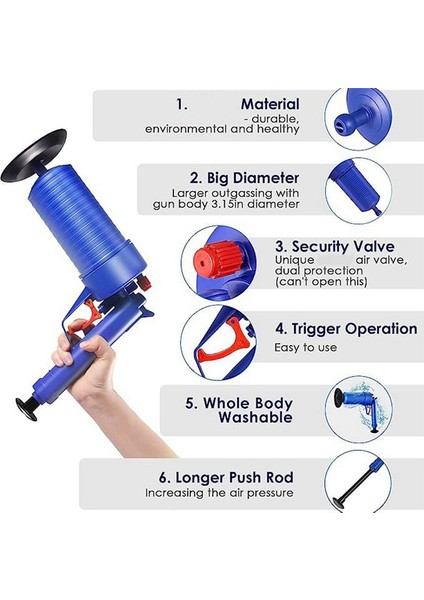 1. Material
- durable, environmental and healthy

2. Big Diameter
Larger outgassing with gun body 3.15in diameter

3. Security Valve
Unique air valve, dual protection (can't open this)

4. Trigger Operation
Easy to use

5. Whole Body Washable

6. Longer Push Rod
Increasing the air pressure