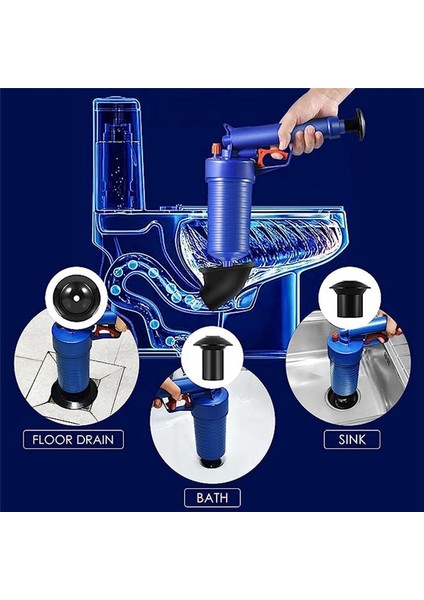 FLOOR DRAIN

SINK

BATH