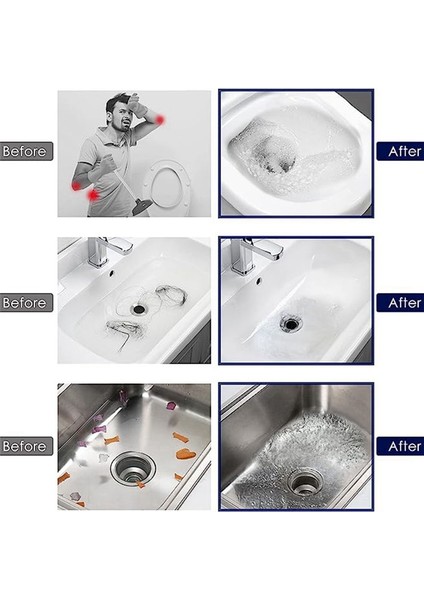 Before

After

Before

After

Before

After