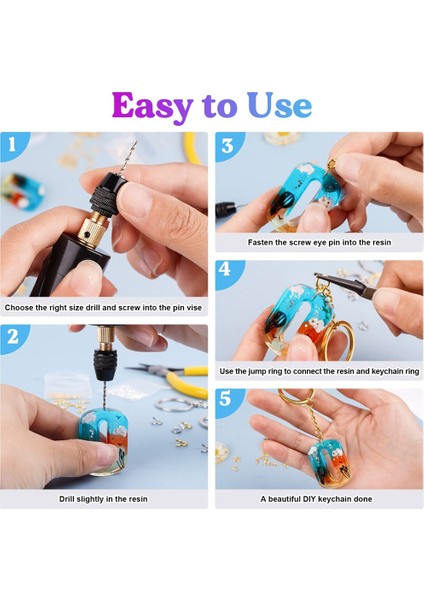 Easy to Use

1

Choose the right size drill and screw into the pin vise

2

Drill slightly in the resin

3

Fasten the screw eye pin into the resin

4

Use the jump ring to connect the resin and keychain ring

5

A beautiful DIY keychain done