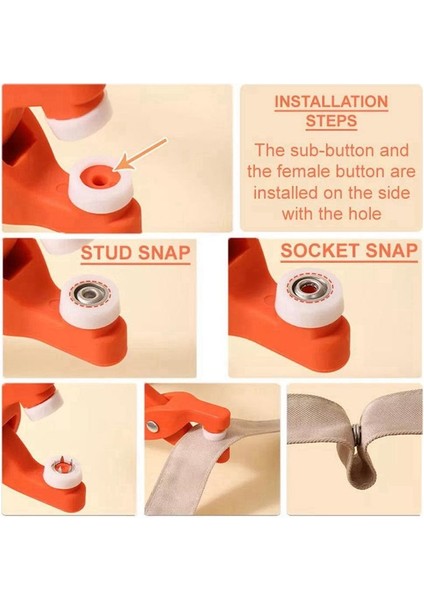 INSTALLATION STEPS

The sub-button and the female button are installed on the side with the hole

STUD SNAP

SOCKET SNAP