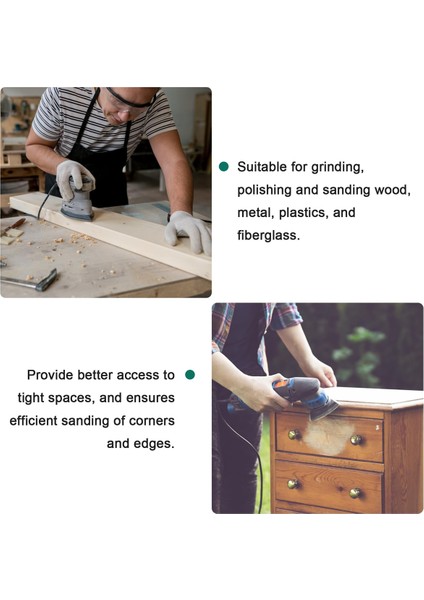 Suitable for grinding, polishing and sanding wood, metal, plastics, and fiberglass.

Provide better access to tight spaces, and ensures efficient sanding of corners and edges.