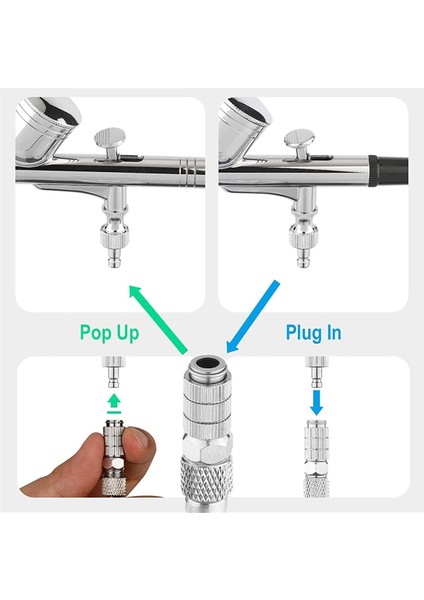 Pop Up

Plug In