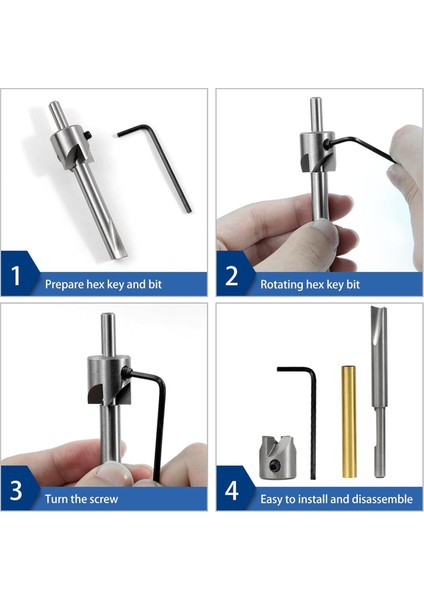 1 Prepare hex key and bit

2 Rotating hex key bit

3 Turn the screw

4 Easy to install and disassemble