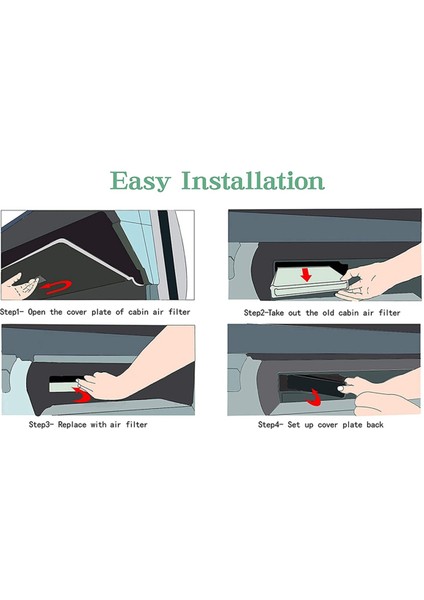 Easy Installation

Step1- Open the cover plate of cabin air filter

Step2-Take out the old cabin air filter

Step3- Replace with air filter

Step4- Set up cover plate back