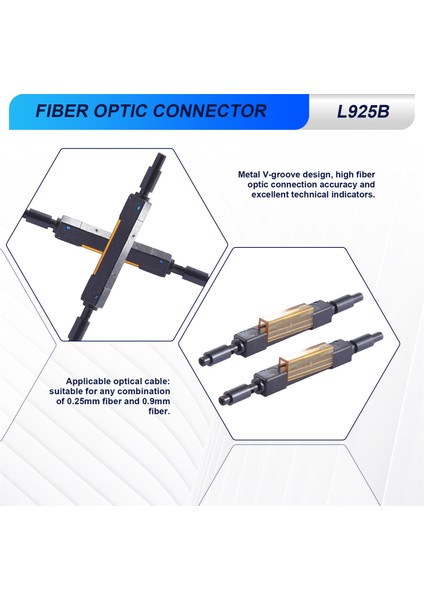 FIBER OPTIC CONNECTOR

L925B

Metal V-groove design, high fiber optic connection accuracy and excellent technical indicators.

Applicable optical cable: suitable for any combination of 0.25mm fiber and 0.9mm fiber.