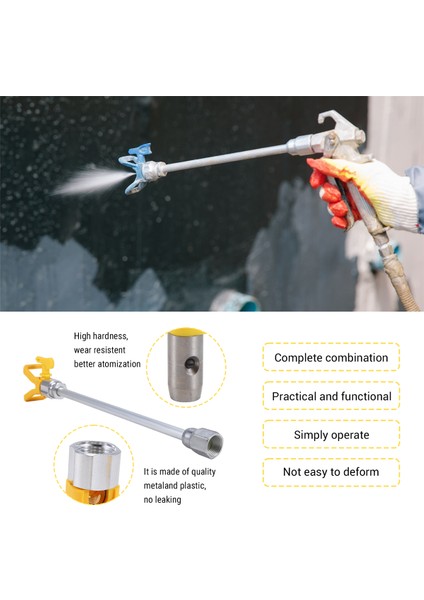 High hardness, wear resistent better atomization

It is made of quality metaland plastic, no leaking

Complete combination

Practical and functional

Simply operate

Not easy to deform